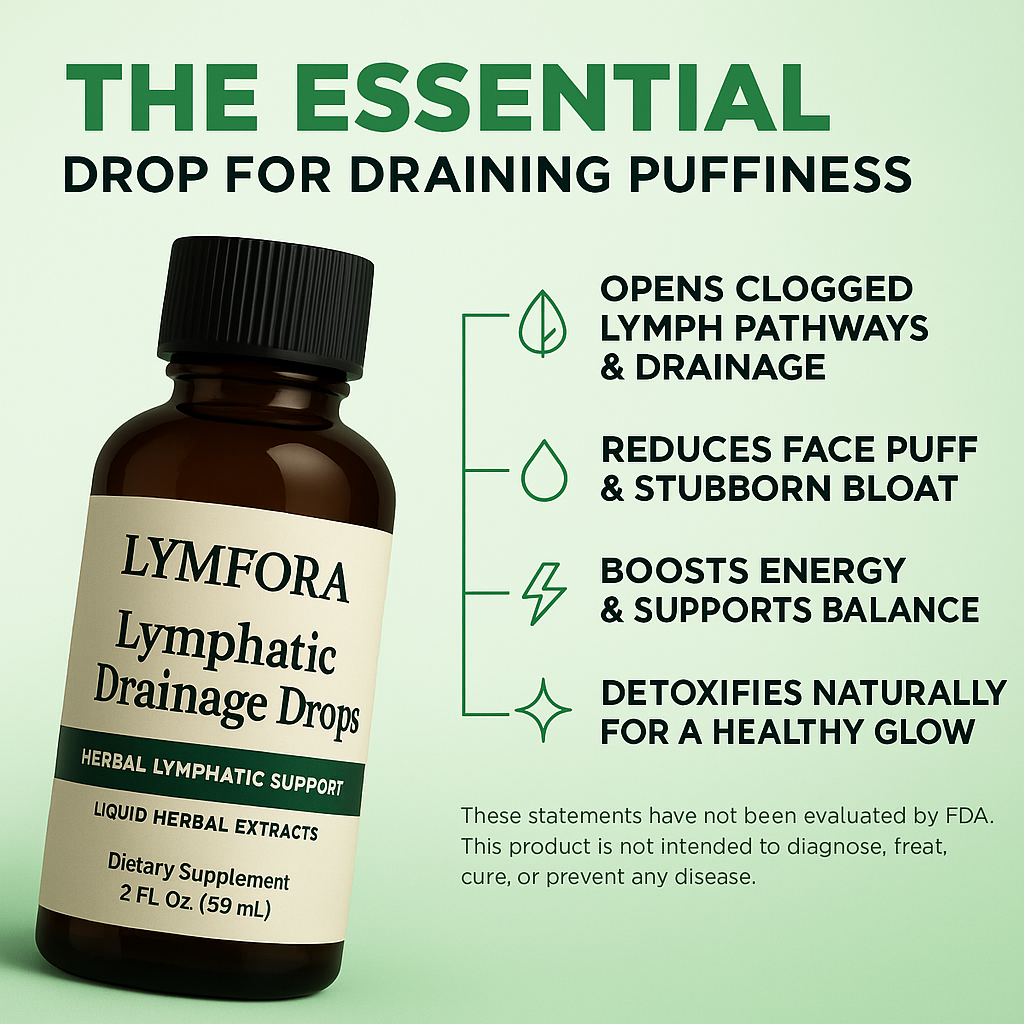 THE ESSENTIAL
DROP FOR DRAINING PUFFINESS

LYMFORA
Lymphatic Drainage Drops
HERBAL LYMPHATIC SUPPORT
LIQUID HERBAL EXTRACTS
Dietary Supplement
2 FL Oz. (59 mL)

OPENS CLOGGED LYMPH PATHWAYS & DRAINAGE

REDUCES FACE PUFF & STUBBORN BLOAT

BOOSTS ENERGY & SUPPORTS BALANCE

DETOXIFIES NATURALLY FOR A HEALTHY GLOW

These statements have not been evaluated by FDA. This product is not intended to diagnose, freat, cure, or prevent any disease.